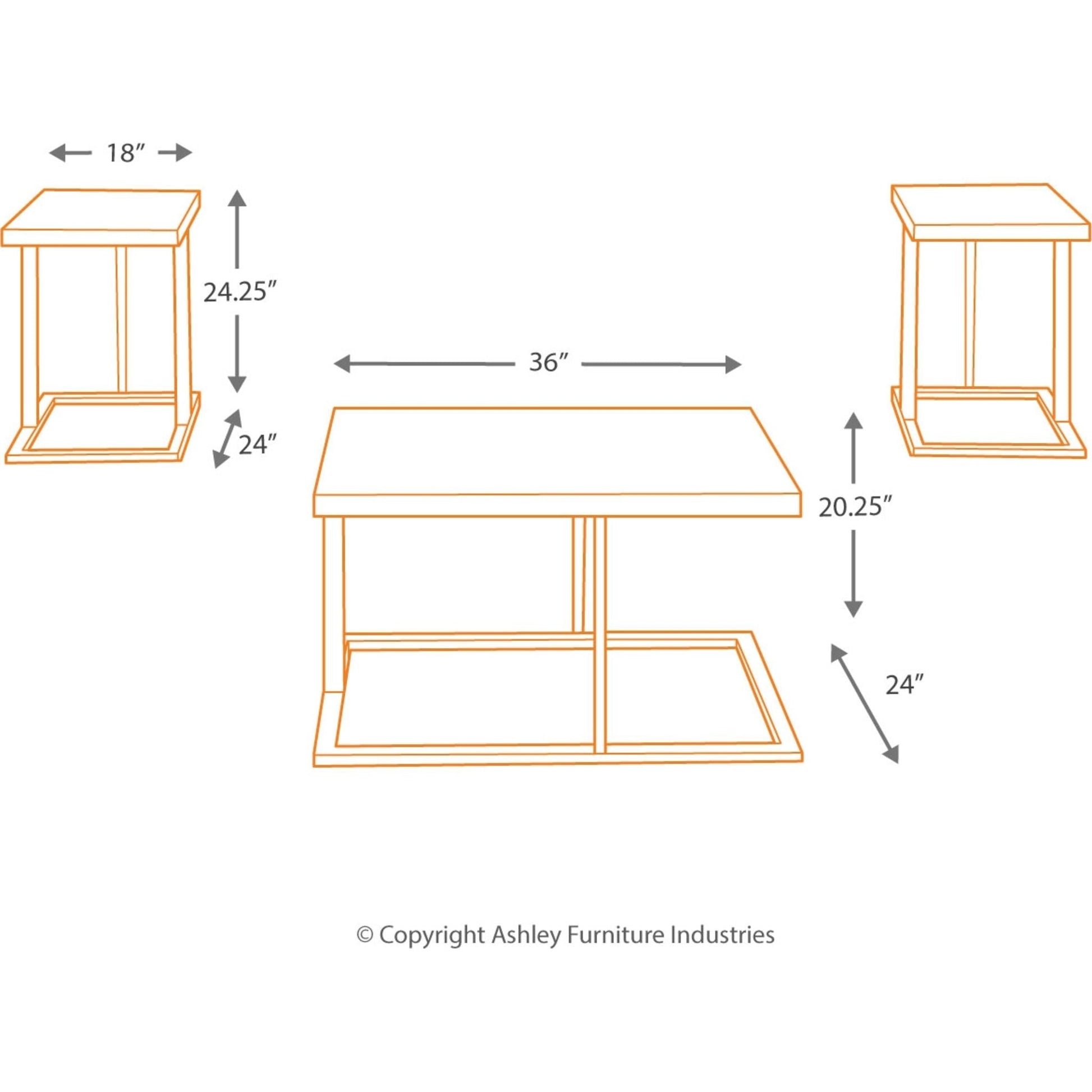 18″

24.25″

24″

36″

20.25″

24″

© Copyright Ashley Furniture Industries